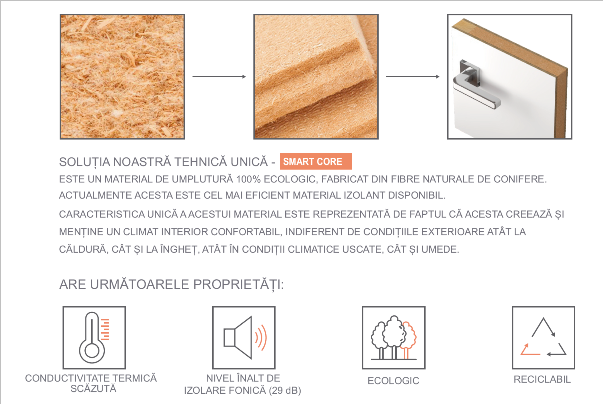 SOLUȚIA NOASTRĂ TEHNICĂ UNICĂ - SMART CORE

ESTE UN MATERIAL DE UMPLUTURĂ 100% ECOLOGIC, FABRICAT DIN FIBRE NATURALE DE CONIFERE. ACTUALMENTE ACESTA ESTE CEL MAI EFICIENT MATERIAL IZOLANT DISPONIBIL.

CARACTERISTICA UNICĂ A ACESTUI MATERIAL ESTE REPREZENTATĂ DE FAPTUL CĂ ACESTA CREEAZĂ ȘI MENȚINE UN CLIMAT INTERIOR CONFORTABIL, INDIFERENT DE CONDIȚIILE EXTERIOARE ATÂT LA CĂLDURĂ, CÂT ȘI LA ÎNGHEȚ, ATÂT ÎN CONDIȚII CLIMATICE USCATE, CÂT ȘI UMEDE.

ARE URMĂTOARELE PROPRIETĂȚI:

CONDUCTIVITATE TERMICĂ SCĂZUTĂ

NIVEL ÎNALT DE IZOLARE FONICĂ (29 dB)

ECOLOGIC

RECICLABIL